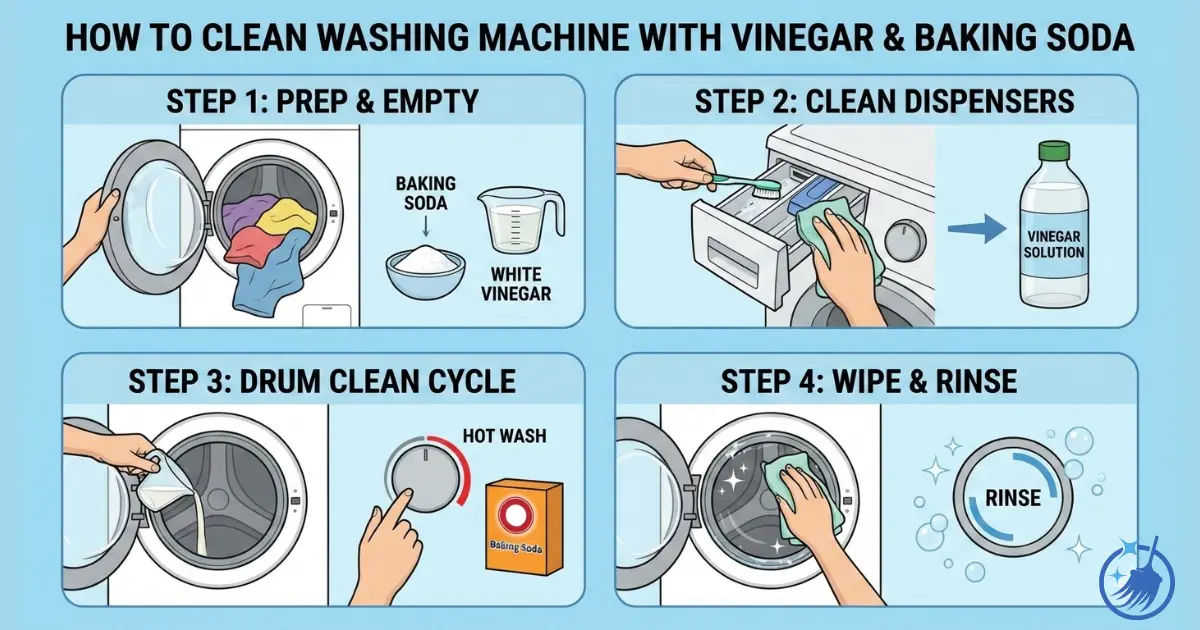 HOW TO CLEAN WASHING MACHINE WITH VINEGAR & BAKING SODA

STEP 1: PREP & EMPTY

BAKING SODA

WHITE VINEGAR

STEP 2: CLEAN DISPENSERS

VINEGAR SOLUTION

STEP 3: DRUM CLEAN CYCLE

HOT WASH

Baking Soda

STEP 4: WIPE & RINSE

RINSE