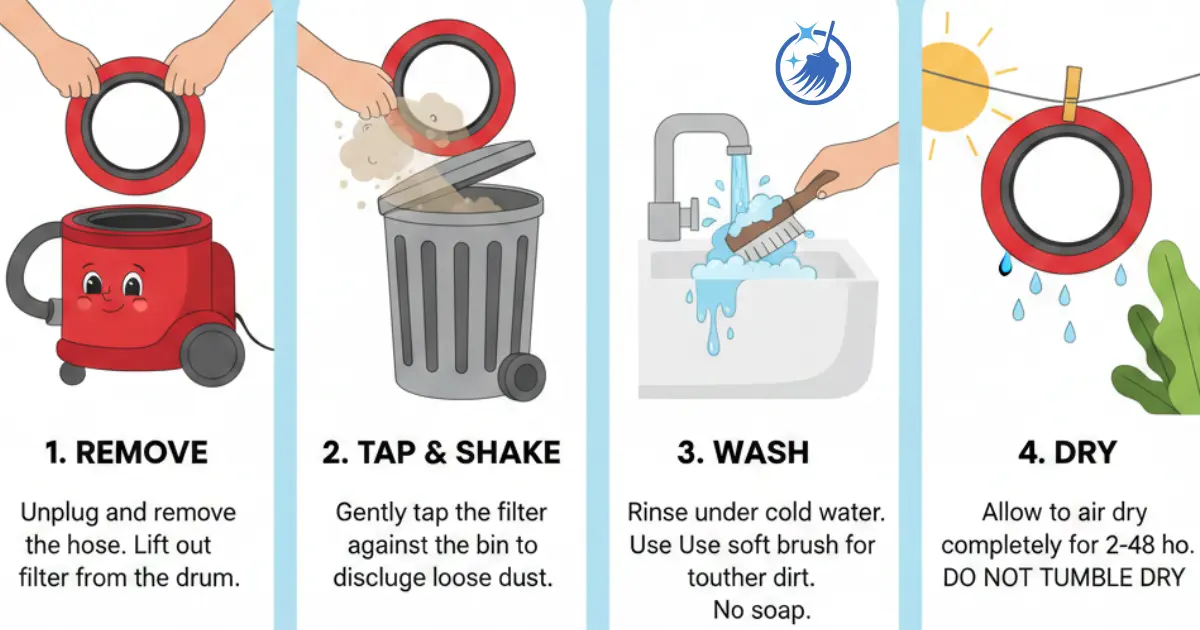 1. REMOVE

Unplug and remove the hose. Lift out filter from the drum.

2. TAP & SHAKE

Gently tap the filter against the bin to discluge loose dust.

3. WASH

Rinse under cold water. Use Use soft brush for touther dirt. No soap.

4. DRY

Allow to air dry completely for 2-48 ho. DO NOT TUMBLE DRY